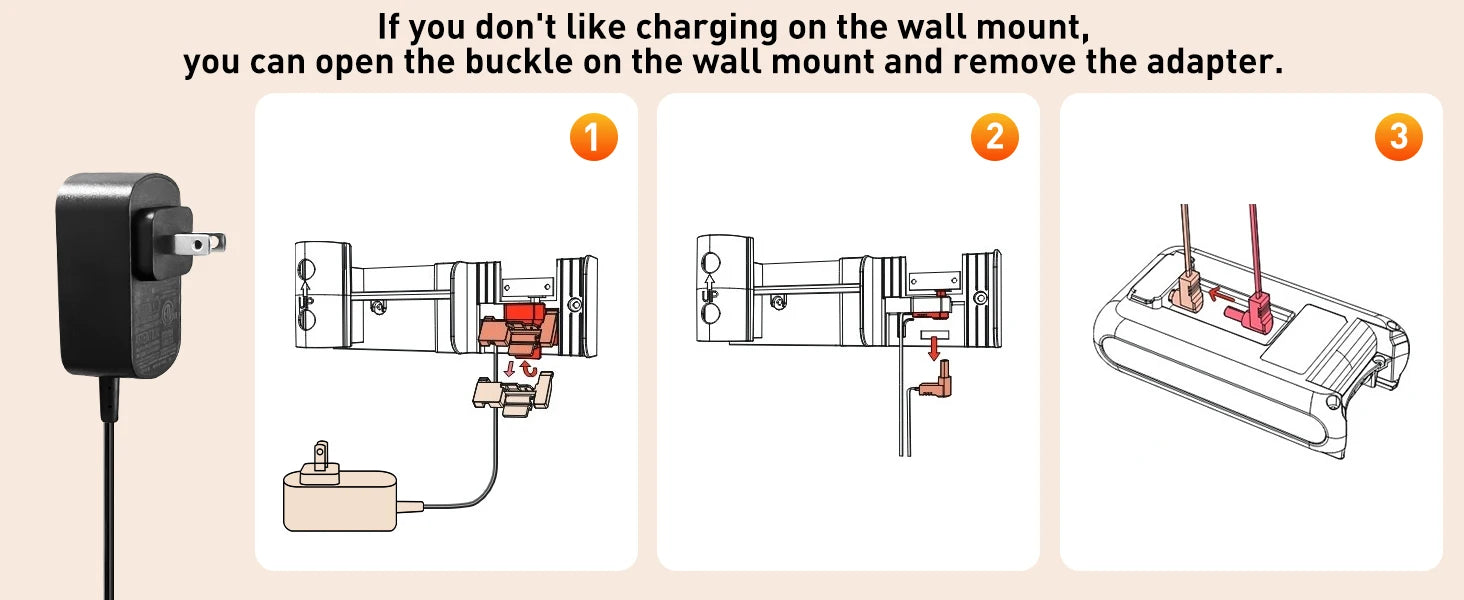 If you don't like charging on the wall mount, you can open the buckle on the wall mount and remove the adapter.

1

UP

2

UP

3