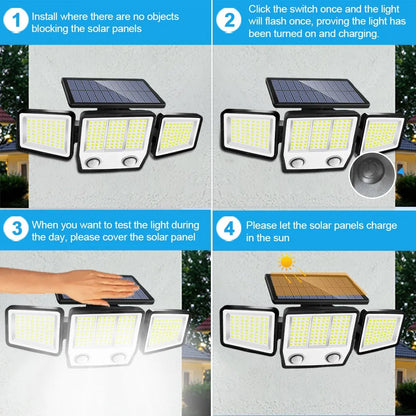 1 Install where there are no objects blocking the solar panels

2 Click the switch once and the light will flash once, proving the light has been turned on and charging.

3 When you want to test the light during the day, please cover the solar panel

4 Please let the solar panels charge in the sun