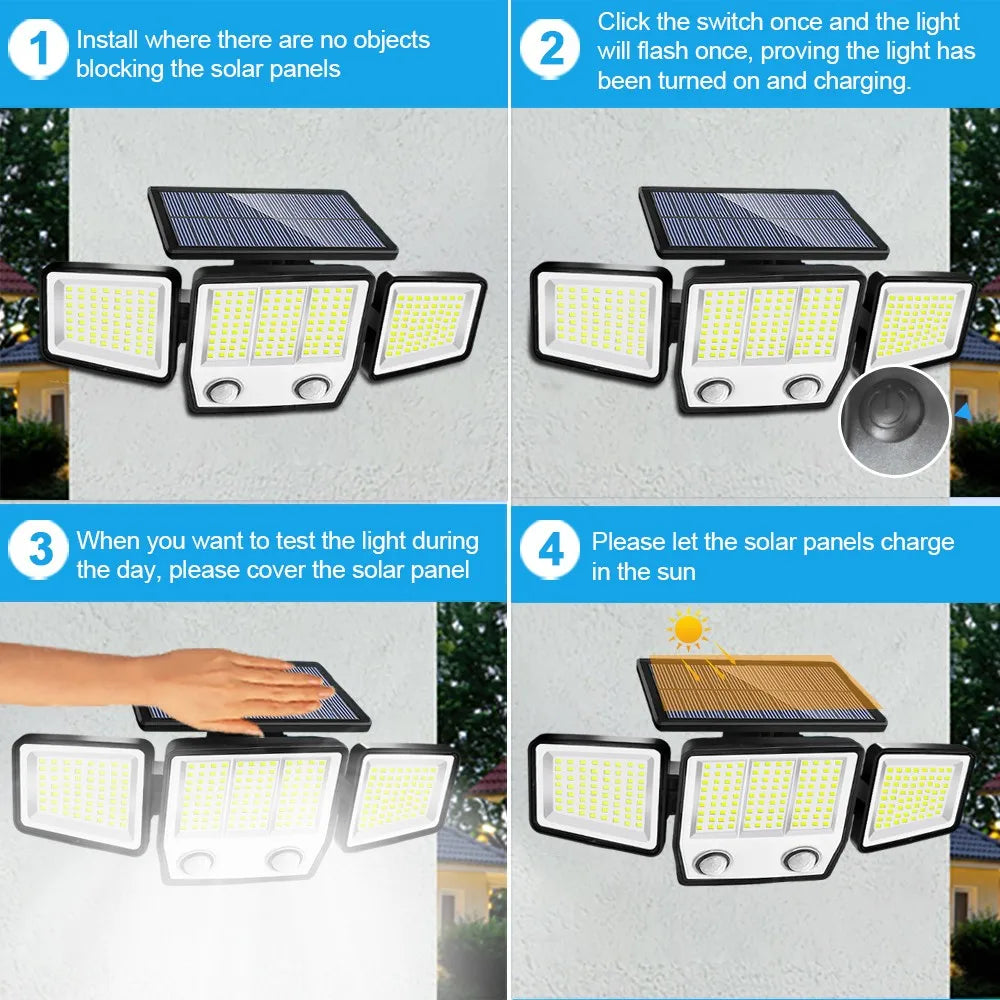 1 Install where there are no objects blocking the solar panels

2 Click the switch once and the light will flash once, proving the light has been turned on and charging.

3 When you want to test the light during the day, please cover the solar panel

4 Please let the solar panels charge in the sun