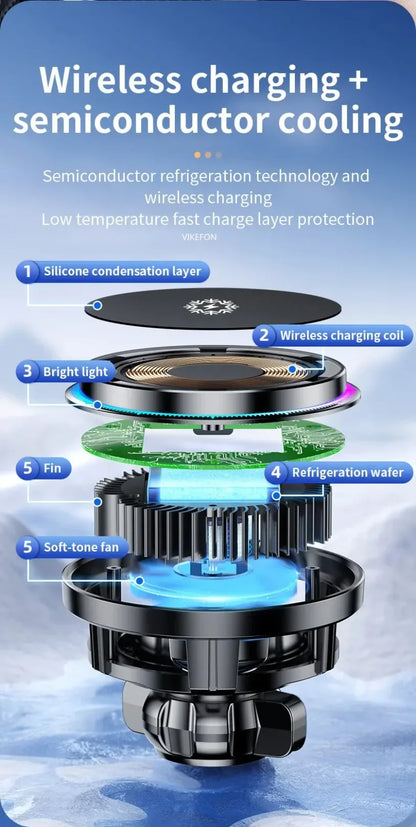 Wireless charging + semiconductor cooling

Semiconductor refrigeration technology and wireless charging
Low temperature fast charge layer protection
VIKEFON

1 Silicone condensation layer

2 Wireless charging coil

3 Bright light

5 Fin

4 Refrigeration wafer

5 Soft-tone fan