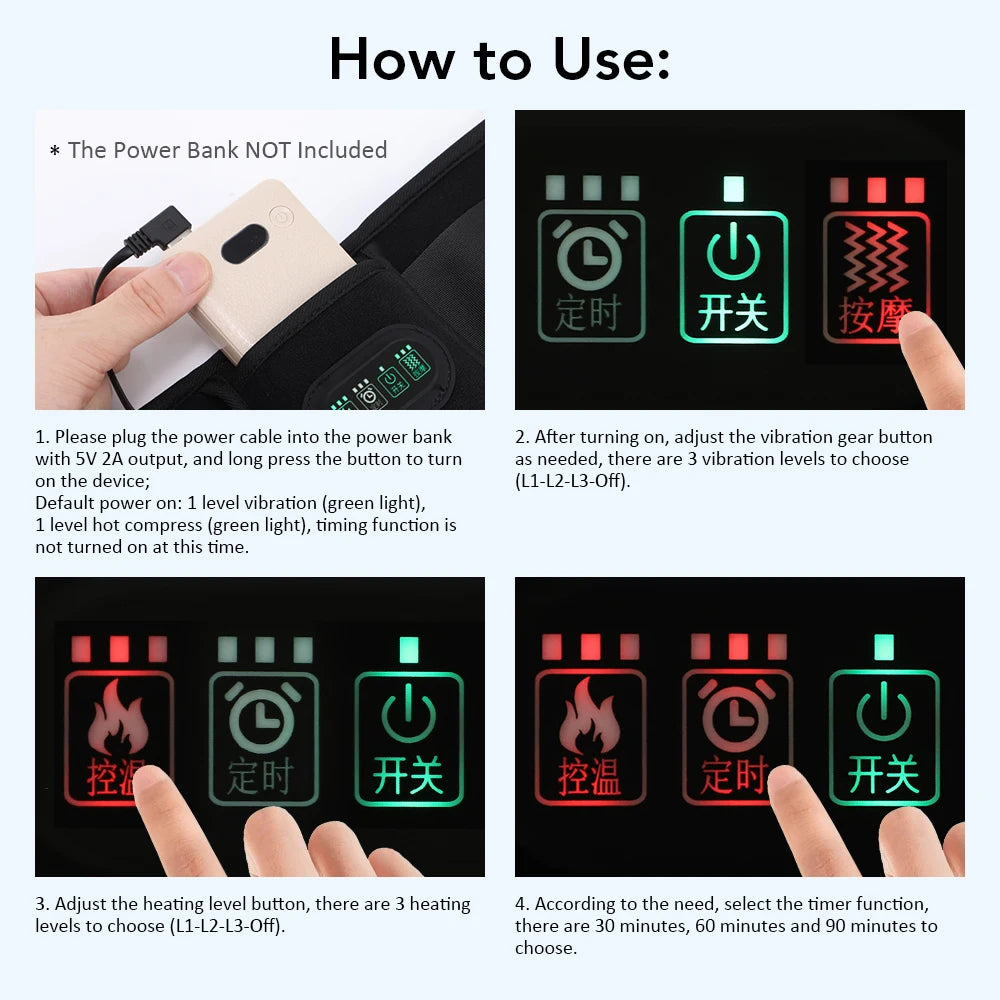 How to Use:

* The Power Bank NOT Included

1. Please plug the power cable into the power bank with 5V 2A output, and long press the button to turn on the device;
Default power on: 1 level vibration (green light), 1 level hot compress (green light), timing function is not turned on at this time.

定时 开关 按摩

2. After turning on, adjust the vibration gear button as needed, there are 3 vibration levels to choose (L1-L2-L3-Off).

控温 定时 开关

3. Adjust the heating level button, there are 3 heating levels to choose (L1-L2-L3-Off).

控温 定时 开关

4. According to the need, select the timer function, there are 30 minutes, 60 minutes and 90 minutes to choose.