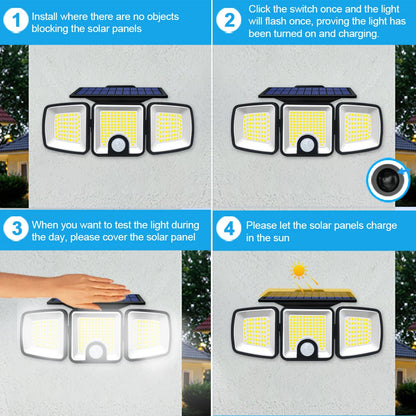 1 Install where there are no objects blocking the solar panels

2 Click the switch once and the light will flash once, proving the light has been turned on and charging.

3 When you want to test the light during the day, please cover the solar panel

4 Please let the solar panels charge in the sun