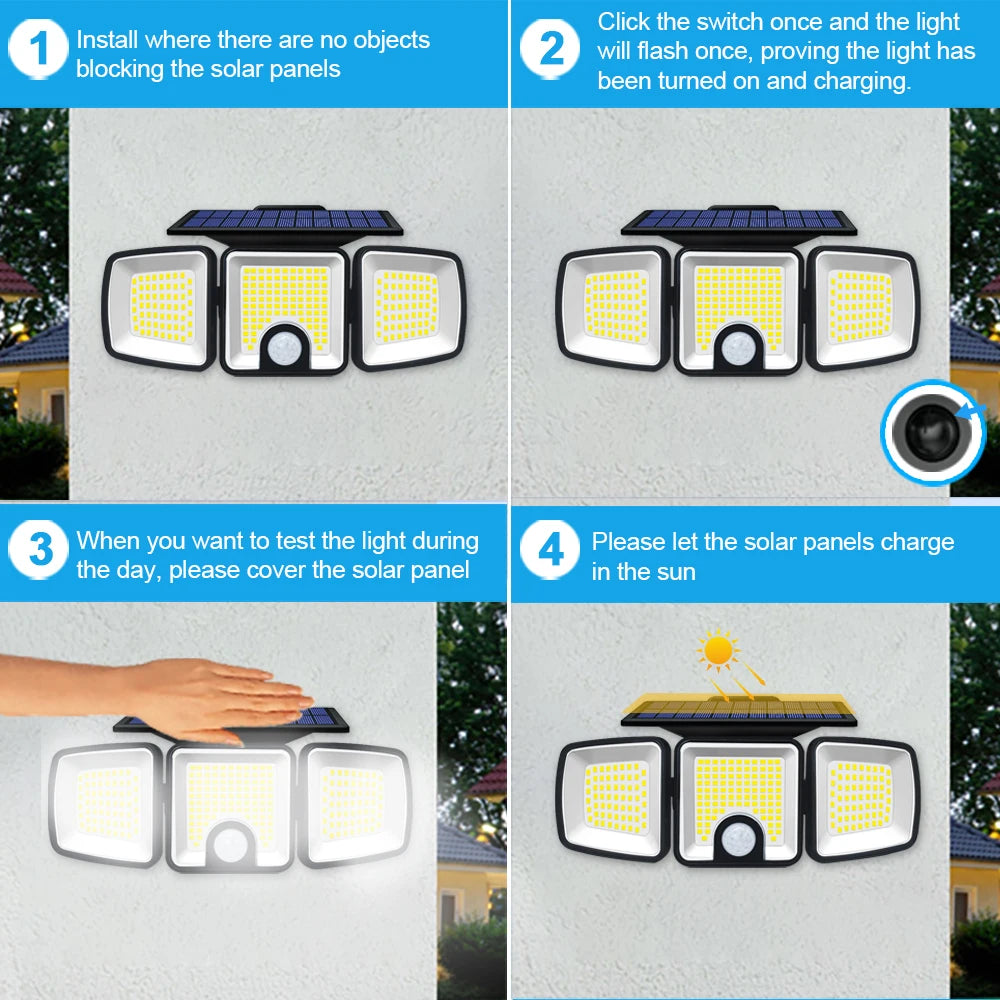 1 Install where there are no objects blocking the solar panels

2 Click the switch once and the light will flash once, proving the light has been turned on and charging.

3 When you want to test the light during the day, please cover the solar panel

4 Please let the solar panels charge in the sun